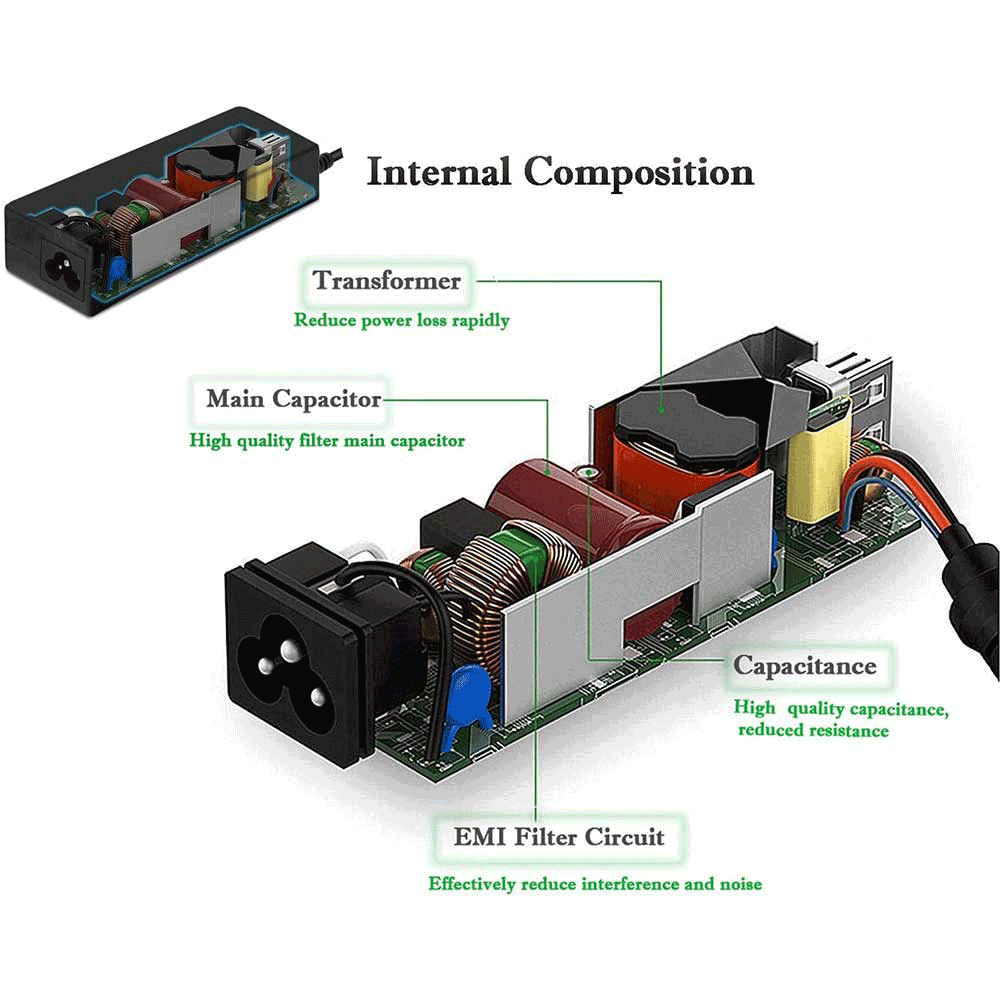 Internal Composition

Transformer
Reduce power loss rapidly

Main Capacitor
High quality filter main capacitor

Capacitance
High quality capacitance, reduced resistance

EMI Filter Circuit
Effectively reduce interference and noise